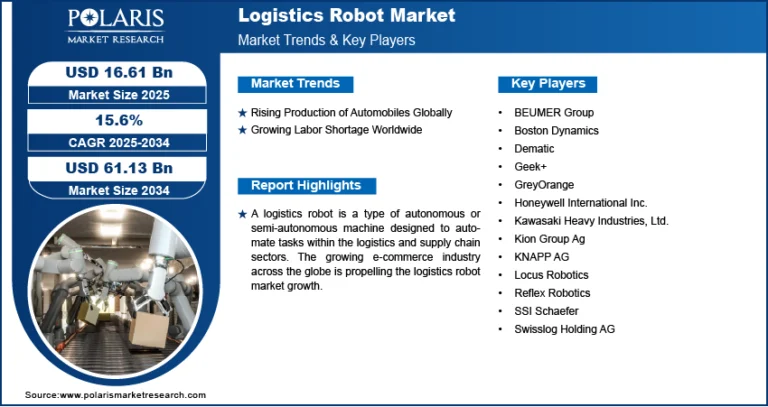 POLARIS
MARKET RESEARCH

Logistics Robot Market
Market Trends & Key Players

USD 16.61 Bn
Market Size 2025

15.6%
CAGR 2025-2034

USD 61.13 Bn
Market Size 2034

Market Trends

★ Rising Production of Automobiles Globally
★ Growing Labor Shortage Worldwide

Report Highlights

★ A logistics robot is a type of autonomous or semi-autonomous machine designed to automate tasks within the logistics and supply chain sectors. The growing e-commerce industry across the globe is propelling the logistics robot market growth.

Key Players

• BEUMER Group
• Boston Dynamics
• Dematic
• Geek+
• GreyOrange
• Honeywell International Inc.
• Kawasaki Heavy Industries, Ltd.
• Kion Group Ag
• KNAPP AG
• Locus Robotics
• Reflex Robotics
• SSI Schaefer
• Swisslog Holding AG

Source:www.polarismarketresearch.com