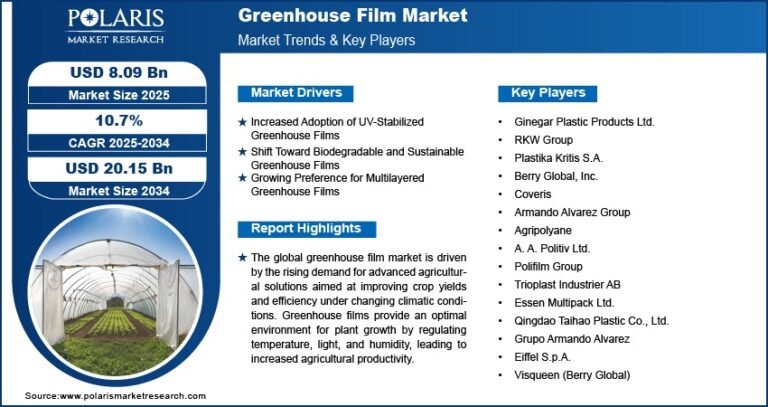 POLARIS
MARKET RESEARCH

Greenhouse Film Market
Market Trends & Key Players

USD 8.09 Bn
Market Size 2025

10.7%
CAGR 2025-2034

USD 20.15 Bn
Market Size 2034

Market Drivers

★ Increased Adoption of UV-Stabilized Greenhouse Films
★ Shift Toward Biodegradable and Sustainable Greenhouse Films
★ Growing Preference for Multilayered Greenhouse Films

Report Highlights

★ The global greenhouse film market is driven by the rising demand for advanced agricultural solutions aimed at improving crop yields and efficiency under changing climatic conditions. Greenhouse films provide an optimal environment for plant growth by regulating temperature, light, and humidity, leading to increased agricultural productivity.

Key Players

• Ginegar Plastic Products Ltd.
• RKW Group
• Plastika Kritis S.A.
• Berry Global, Inc.
• Coveris
• Armando Alvarez Group
• Agripolyane
• A. A. Politiv Ltd.
• Polifilm Group
• Trioplast Industrier AB
• Essen Multipack Ltd.
• Qingdao Taihao Plastic Co., Ltd.
• Grupo Armando Alvarez
• Eiffel S.p.A.
• Visqueen (Berry Global)

Source:www.polarismarketresearch.com