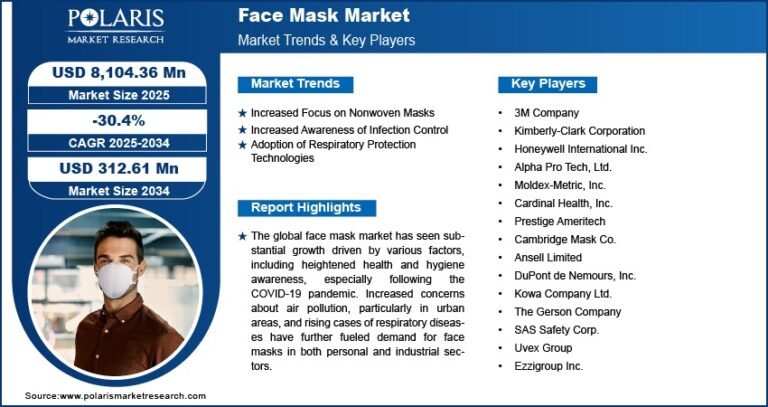 POLARIS
MARKET RESEARCH

Face Mask Market
Market Trends & Key Players

USD 8,104.36 Mn
Market Size 2025

-30.4%
CAGR 2025-2034

USD 312.61 Mn
Market Size 2034

Market Trends

★ Increased Focus on Nonwoven Masks
★ Increased Awareness of Infection Control
★ Adoption of Respiratory Protection Technologies

Report Highlights

★ The global face mask market has seen substantial growth driven by various factors, including heightened health and hygiene awareness, especially following the COVID-19 pandemic. Increased concerns about air pollution, particularly in urban areas, and rising cases of respiratory diseases have further fueled demand for face masks in both personal and industrial sectors.

Key Players

• 3M Company
• Kimberly-Clark Corporation
• Honeywell International Inc.
• Alpha Pro Tech, Ltd.
• Moldex-Metric, Inc.
• Cardinal Health, Inc.
• Prestige Ameritech
• Cambridge Mask Co.
• Ansell Limited
• DuPont de Nemours, Inc.
• Kowa Company Ltd.
• The Gerson Company
• SAS Safety Corp.
• Uvex Group
• Ezzigroup Inc.

Source:www.polarismarketresearch.com