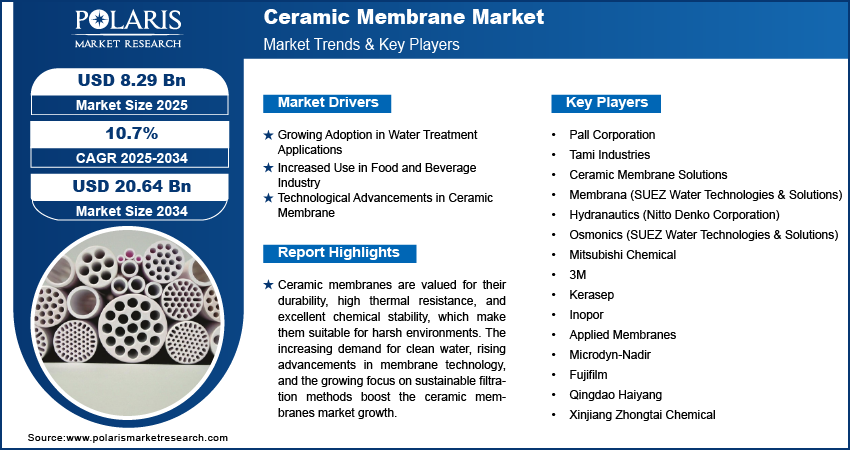 POLARIS
MARKET RESEARCH

Ceramic Membrane Market
Market Trends & Key Players

USD 8.29 Bn
Market Size 2025

10.7%
CAGR 2025-2034

USD 20.64 Bn
Market Size 2034

Market Drivers

★ Growing Adoption in Water Treatment Applications
★ Increased Use in Food and Beverage Industry
★ Technological Advancements in Ceramic Membrane

Report Highlights

★ Ceramic membranes are valued for their durability, high thermal resistance, and excellent chemical stability, which make them suitable for harsh environments. The increasing demand for clean water, rising advancements in membrane technology, and the growing focus on sustainable filtration methods boost the ceramic membranes market growth.

Key Players

• Pall Corporation
• Tami Industries
• Ceramic Membrane Solutions
• Membrana (SUEZ Water Technologies & Solutions)
• Hydranautics (Nitto Denko Corporation)
• Osmonics (SUEZ Water Technologies & Solutions)
• Mitsubishi Chemical
• 3M
• Kerasep
• Inopor
• Applied Membranes
• Microdyn-Nadir
• Fujifilm
• Qingdao Haiyang
• Xinjiang Zhongtai Chemical

Source:www.polarismarketresearch.com