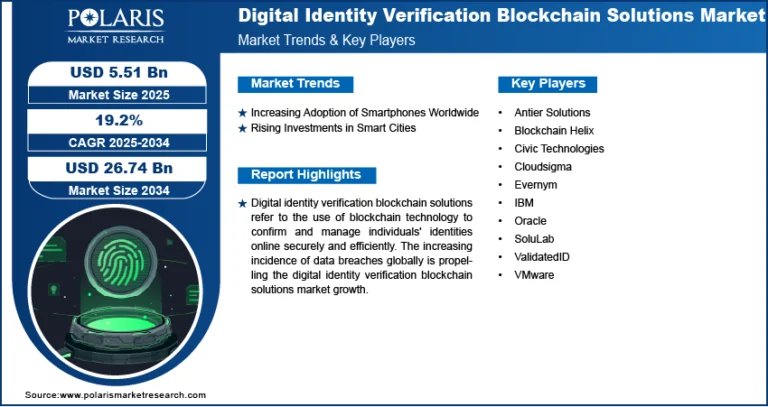 POLARIS
MARKET RESEARCH

Digital Identity Verification Blockchain Solutions Market
Market Trends & Key Players

USD 5.51 Bn
Market Size 2025

19.2%
CAGR 2025-2034

USD 26.74 Bn
Market Size 2034

Market Trends
★ Increasing Adoption of Smartphones Worldwide
★ Rising Investments in Smart Cities

Report Highlights
★ Digital identity verification blockchain solutions refer to the use of blockchain technology to confirm and manage individuals' identities online securely and efficiently. The increasing incidence of data breaches globally is propelling the digital identity verification blockchain solutions market growth.

Key Players
• Antier Solutions
• Blockchain Helix
• Civic Technologies
• Cloudsigma
• Evernym
• IBM
• Oracle
• SoluLab
• ValidatedID
• VMware

Source:www.polarismarketresearch.com